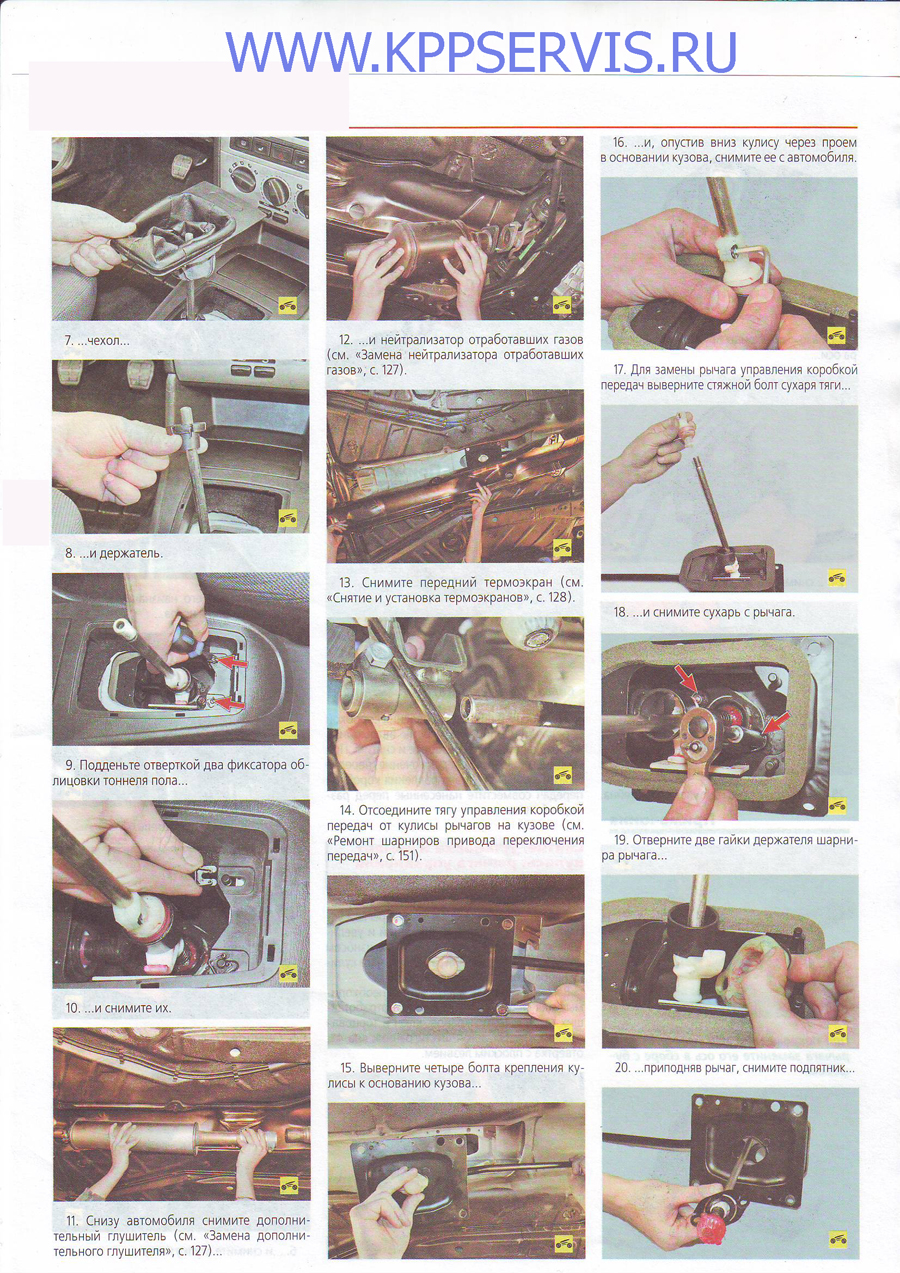 WWW.KPPSERVIS.RU

7. ...чехол...

8. ...и держатель.

9. Подденьте отверткой два фиксатора облицовки тоннеля пола...

10. ...и снимите их.

11. Снизу автомобиля снимите дополнительный глушитель (см. «Замена дополнительного глушителя», с. 127)...

12. ...и нейтрализатор отработавших газов (см. «Замена нейтрализатора отработавших газов», с. 127).

13. Снимите передний термоэкран (см. «Снятие и установка термоэкранов», с. 128).

14. Отсоедините тягу управления коробкой передач от кулисы рычагов на кузове (см. «Ремонт шарниров привода переключения передач», с. 151).

15. Выверните четыре болта крепления кулисы к основанию кузова...

16. ...и, опустив вниз кулису через проем в основании кузова, снимите ее с автомобиля.

17. Для замены рычага управления коробкой передач выверните стяжной болт сухаря тяги...

18. ...и снимите сухарь с рычага.

19. Отверните две гайки держателя шарнира рычага...

20. ...приподняв рычаг, снимите подпятник...