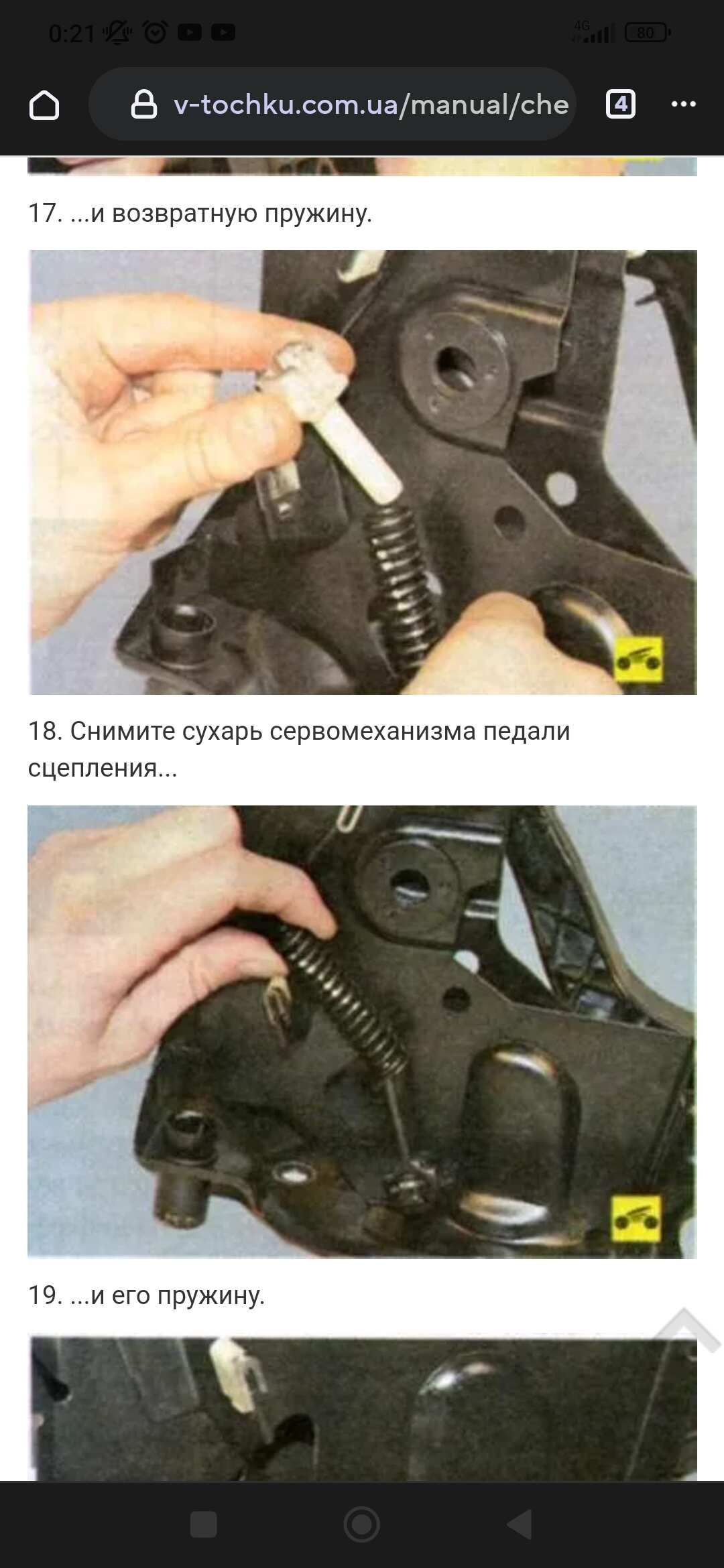 0:21

4G 80

v-tochku.com.ua/manual/che

4

17. ...и возвратную пружину.

18. Снимите сухарь сервомеханизма педали сцепления...

19. ...и его пружину.